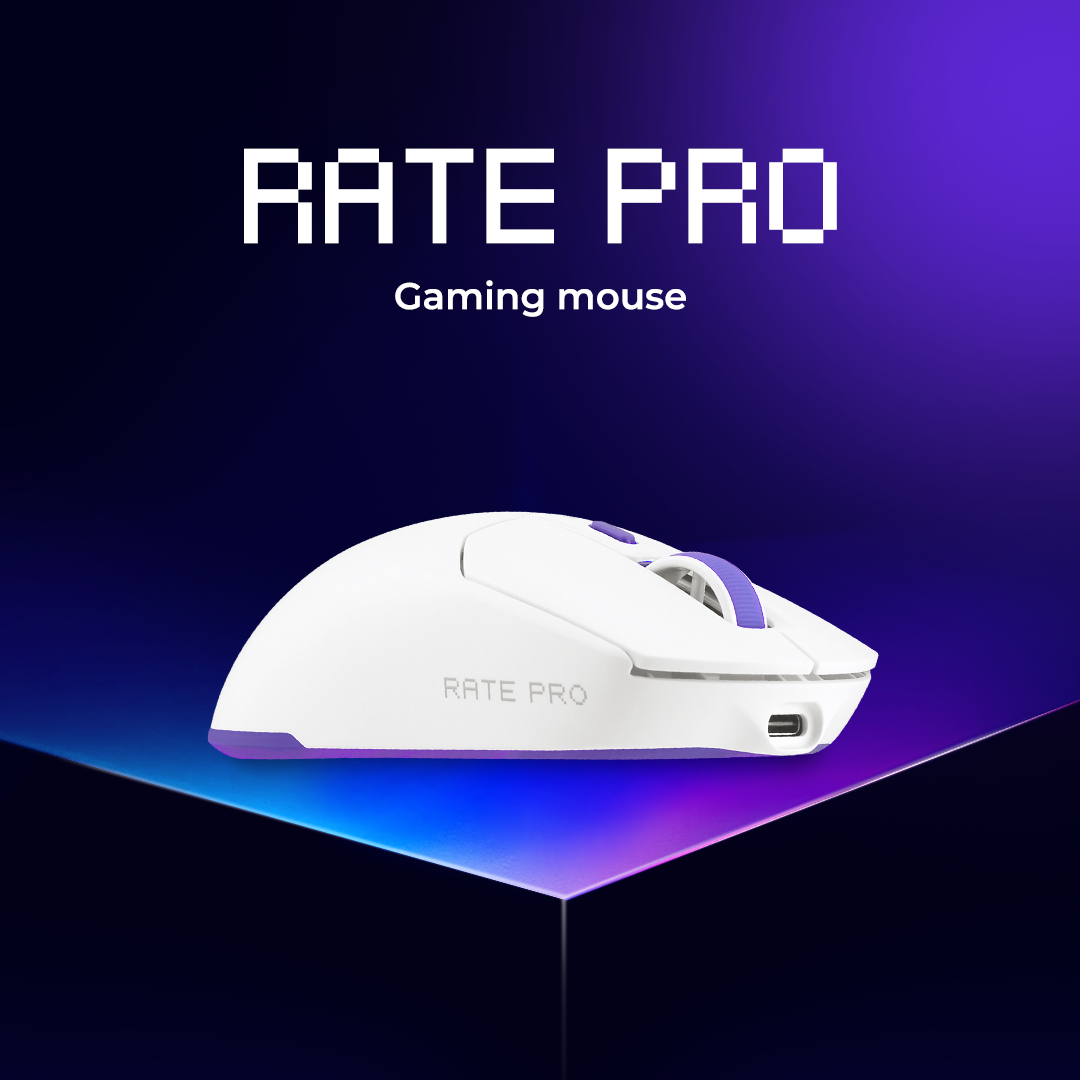 RATE PRO

Gaming mouse

RATE PRO